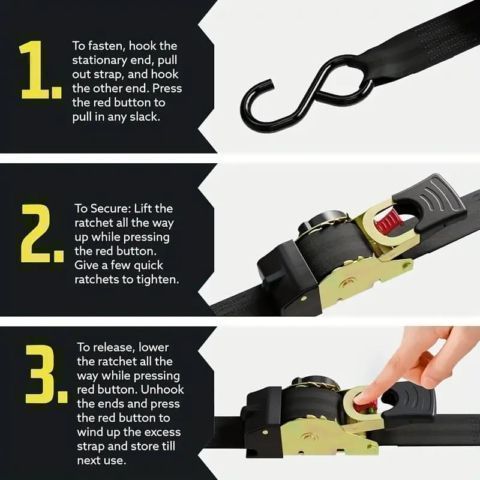 1.

To fasten, hook the stationary end, pull out strap, and hook the other end. Press the red button to pull in any slack.

2.

To Secure: Lift the ratchet all the way up while pressing the red button. Give a few quick ratchets to tighten.

3.

To release, lower the ratchet all the way while pressing red button. Unhook the ends and press the red button to wind up the excess strap and store till next use.