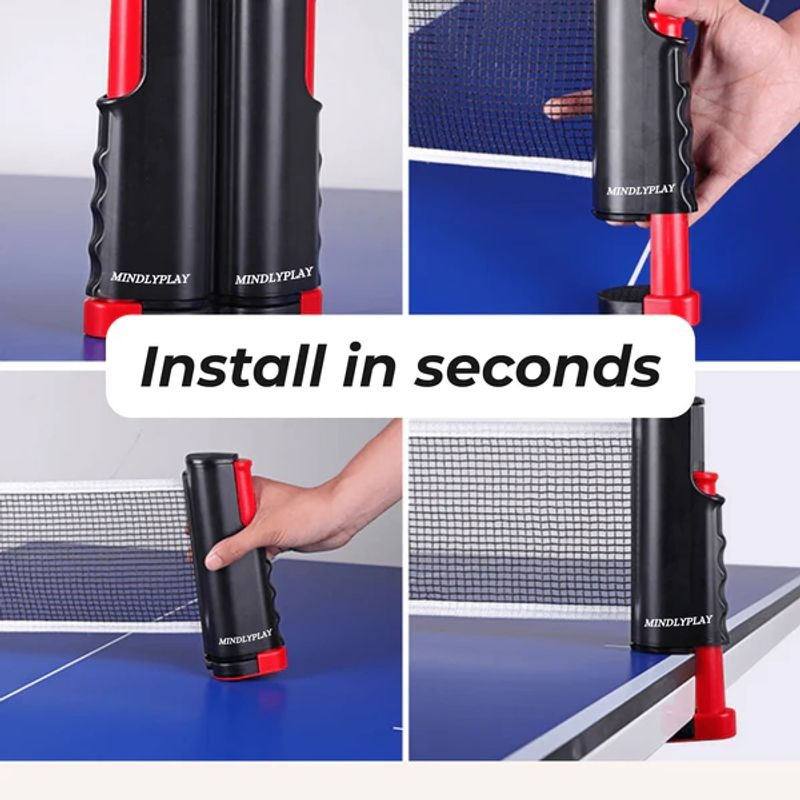 MINDLYPLAY MINDLYPLAY

MINDLYPLAY

Install in seconds

MINDLYPLAY

MINDLYPLAY